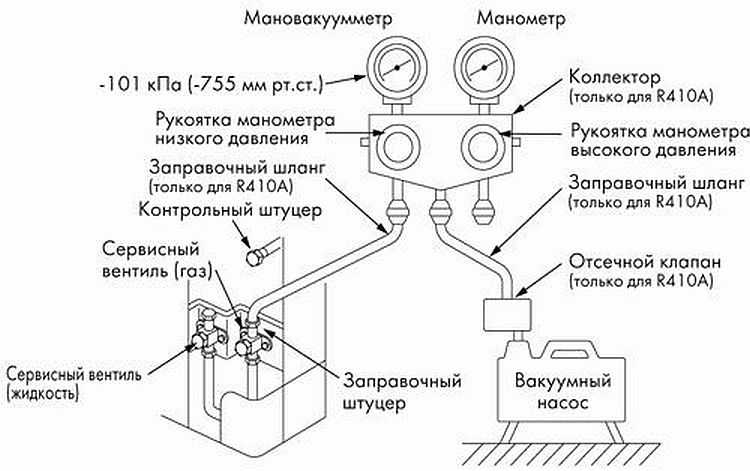 Мановакуумметр

Манометр

-101 кПа (-755 мм рт.ст.)

Коллектор (только для R410A)

Рукоятка манометра низкого давления

Рукоятка манометра высокого давления

Заправочный шланг (только для R410A)

Заправочный шланг (только для R410A)

Контрольный штуцер

Сервисный вентиль (газ)

Отсечной клапан (только для R410A)

Сервисный вентиль (жидкость)

Заправочный штуцер

Вакуумный насос