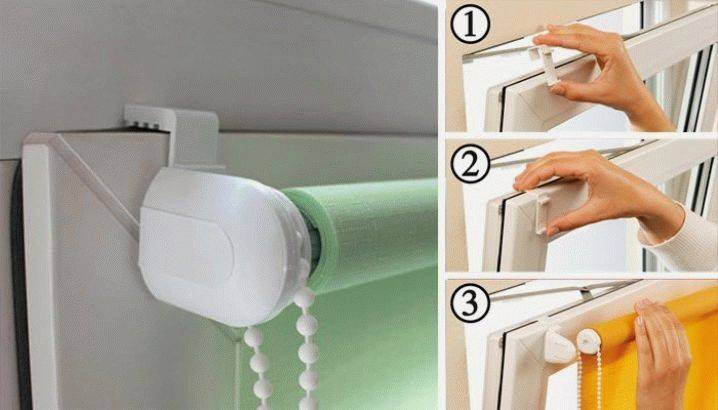 ①
②
③