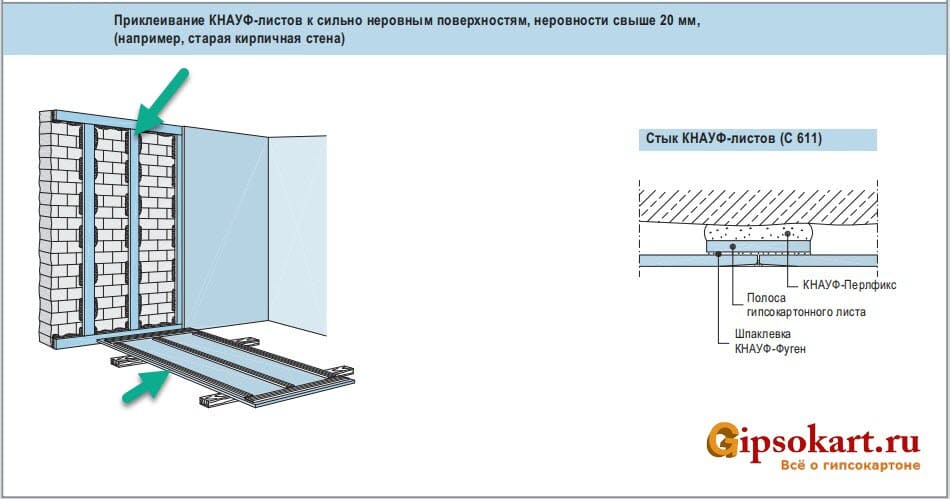 Приклеивание КНАУФ-листов к сильно неровным поверхностям, неровности свыше 20 мм, (например, старая кирпичная стена)

Стык КНАУФ-листов (С 611)

КНАУФ-Перлфикс

Полоса гипсокартонного листа

Шпаклевка КНАУФ-Фуген

Gipsokart.ru
Всё о гипсокартоне