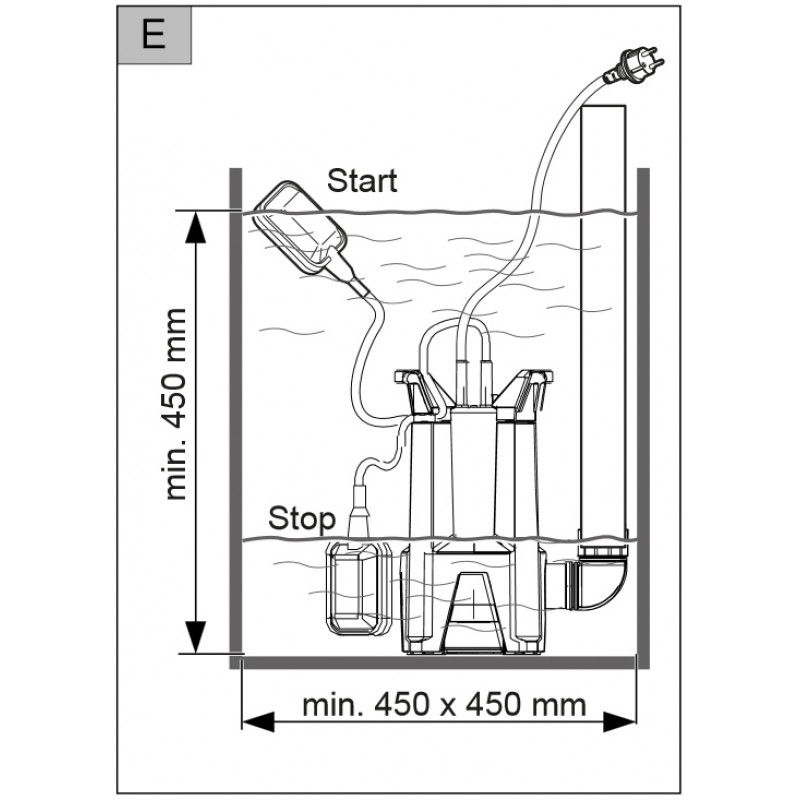 E

Start

min. 450 mm

Stop

min. 450 x 450 mm