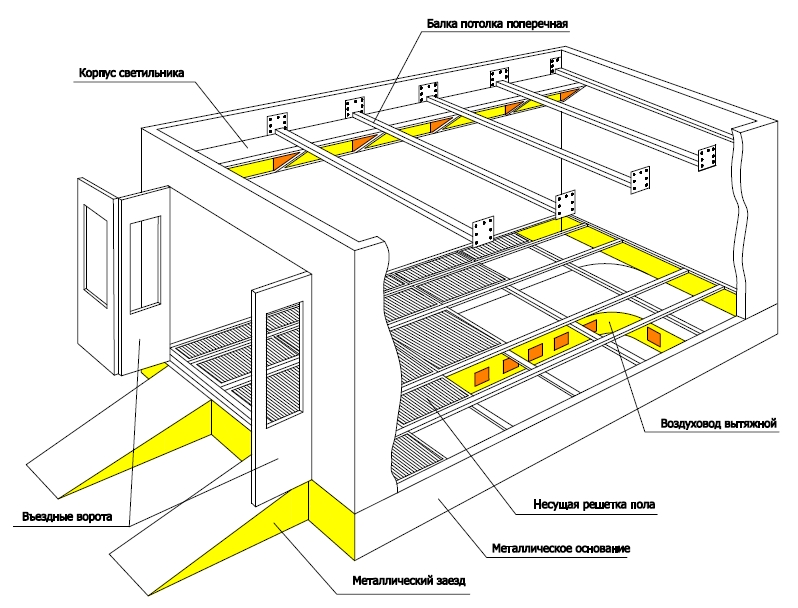 Балка потолка поперечная

Корпус светильника

Воздуховод вытяжной

Несущая решетка пола

Въездные ворота

Металлическое основание

Металлический заезд