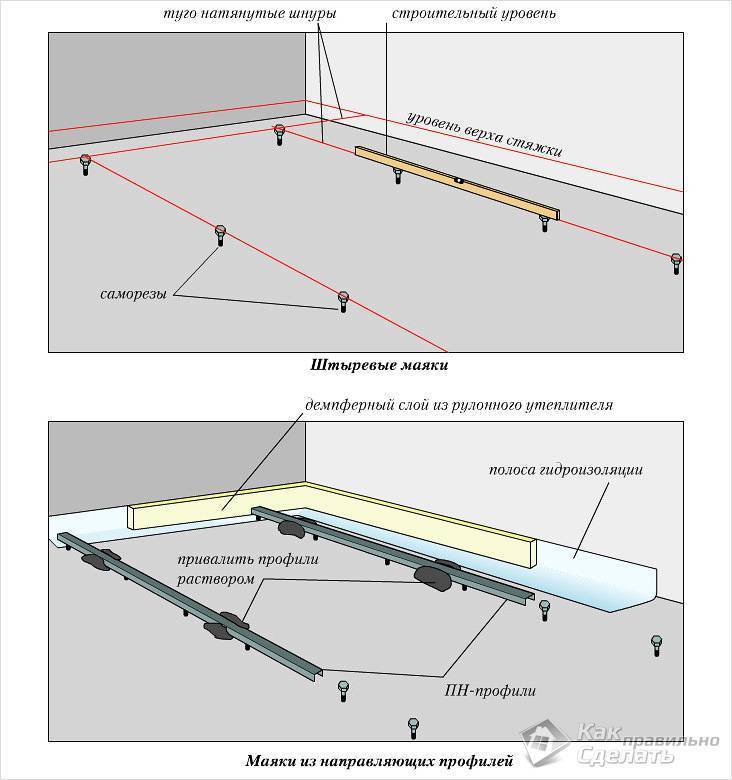 туго натянутые шнуры
строительный уровень
уровень верха стяжки
саморезы
Штыревые маяки

демпферный слой из рулонного утеплителя
полоса гидроизоляции
привалить профили раствором
ПН-профили
Маяки из направляющих профилей

Как правильно Сделать