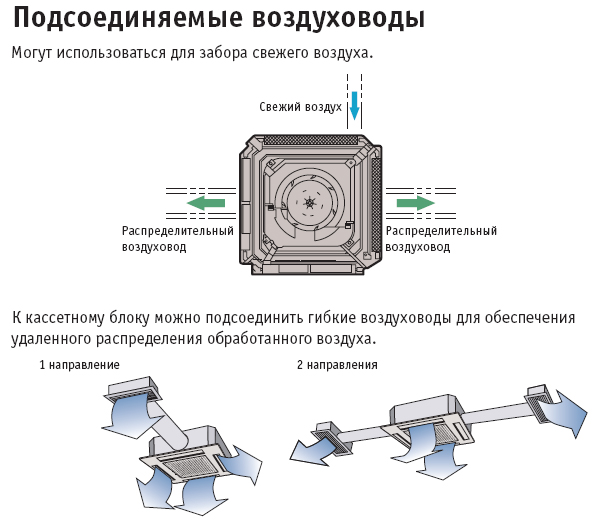 Подсоединяемые воздуховоды

Могут использоваться для забора свежего воздуха.

Свежий воздух

Распределительный воздуховод

Распределительный воздуховод

К кассетному блоку можно подсоединить гибкие воздуховоды для обеспечения удаленного распределения обработанного воздуха.

1 направление

2 направления