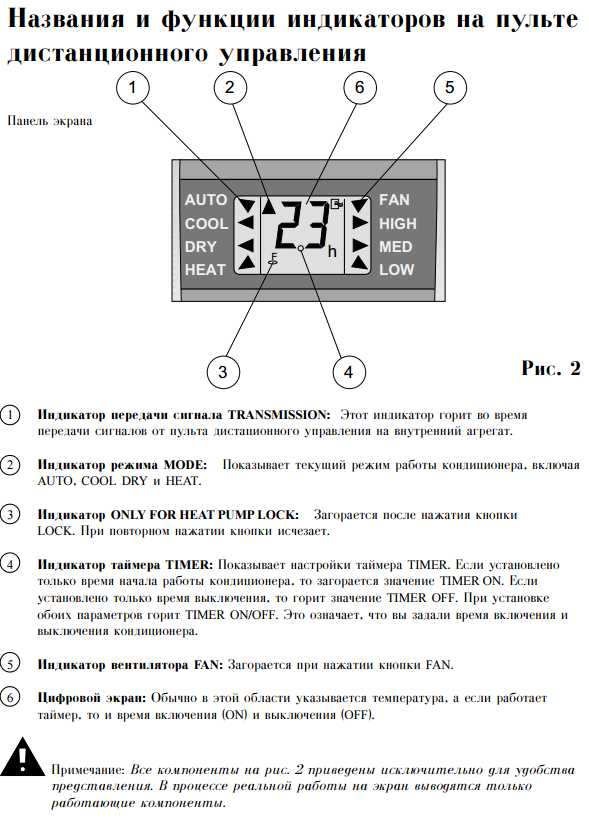 Названия и функции индикаторов на пульте дистанционного управления

Панель экрана

1

2

6

5

AUTO
COOL
DRY
HEAT

23
h

FAN
HIGH
MED
LOW

3

4

Рис. 2

1 Индикатор передачи сигнала TRANSMISSION: Этот индикатор горит во время передачи сигналов от пульта дистанционного управления на внутренний агрегат.

2 Индикатор режима MODE: Показывает текущий режим работы кондиционера, включая AUTO, COOL DRY и HEAT.

3 Индикатор ONLY FOR HEAT PUMP LOCK: Загорается после нажатия кнопки LOCK. При повторном нажатии кнопки исчезает.

4 Индикатор таймера TIMER: Показывает настройки таймера TIMER. Если установлено только время начала работы кондиционера, то загорается значение TIMER ON. Если установлено только время выключения, то горит значение TIMER OFF. При установке обоих параметров горит TIMER ON/OFF. Это означает, что вы задали время включения и выключения кондиционера.

5 Индикатор вентилятора FAN: Загорается при нажатии кнопки FAN.

6 Цифровой экран: Обычно в этой области указывается температура, а если работает таймер, то и время включения (ON) и выключения (OFF).

Примечание: Все компоненты на рис. 2 приведены исключительно для удобства представления. В процессе реальной работы на экран выводятся только работающие компоненты.