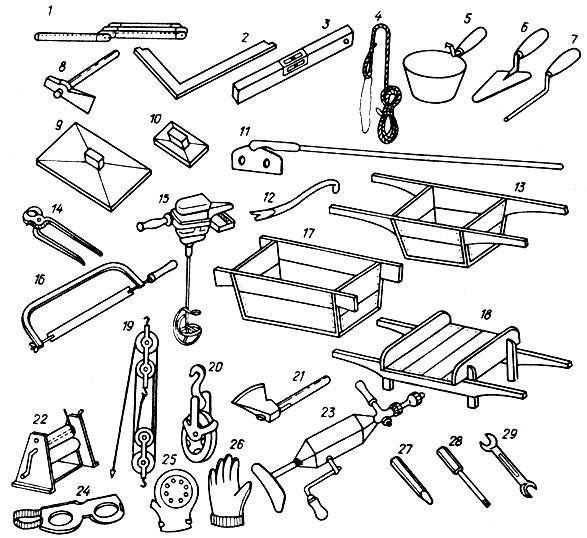 1
2
3
4
5
6
7
8
9
10
11
12
13
14
15
16
17
18
19
20
21
22
23
24
25
26
27
28
29