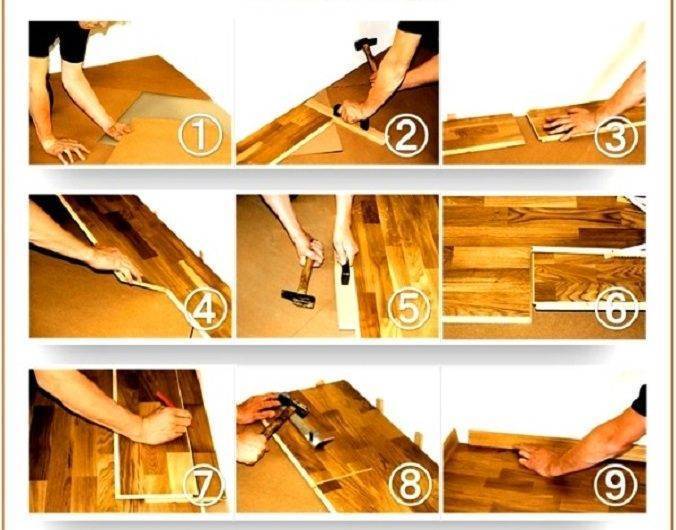 1
2
3
4
5
6
7
8
9