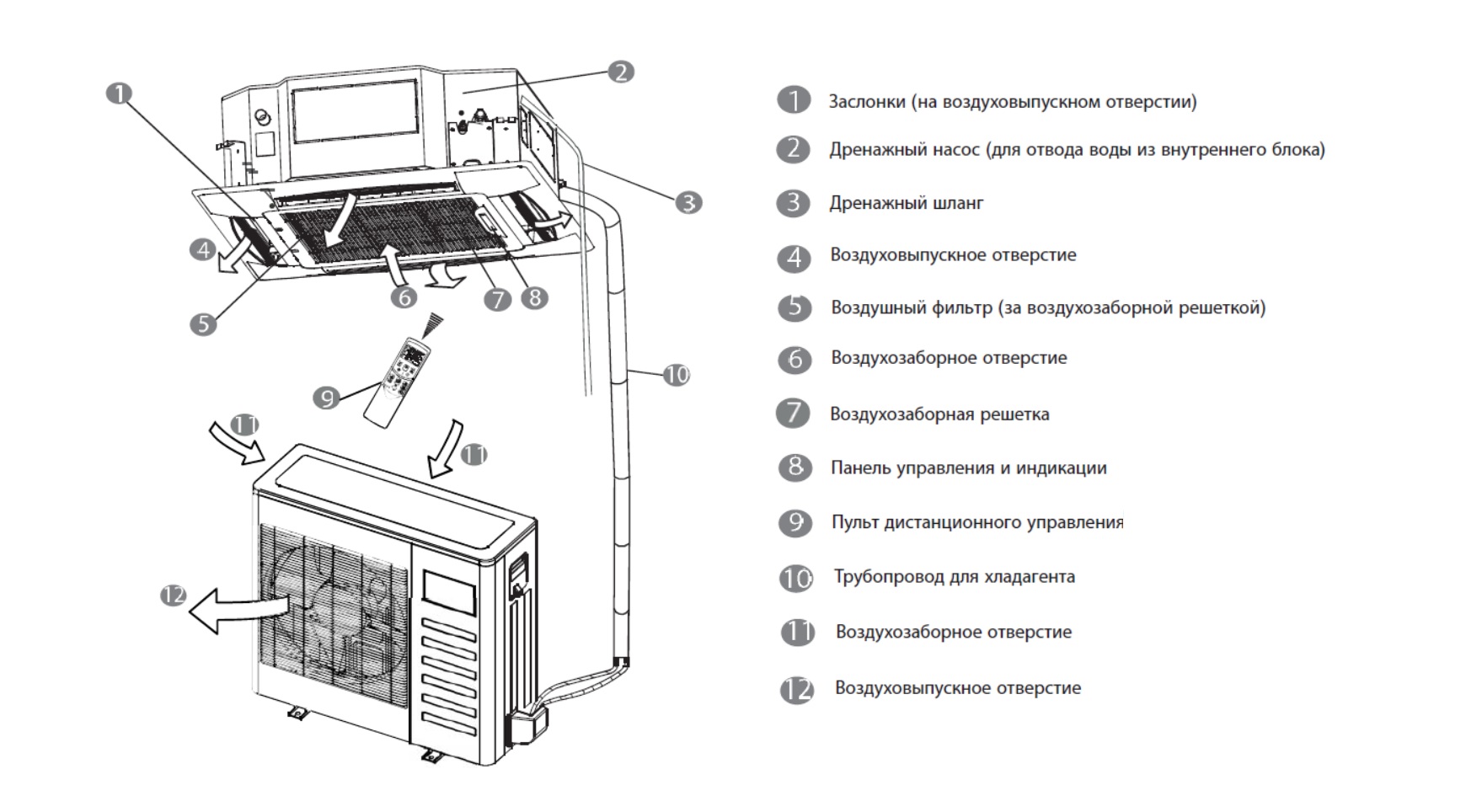 1
2
3
4
5
6
7
8
9
10
11
11
12

1 Заслонки (на воздуховыпускном отверстии)
2 Дренажный насос (для отвода воды из внутреннего блока)
3 Дренажный шланг
4 Воздуховыпускное отверстие
5 Воздушный фильтр (за воздухозаборной решеткой)
6 Воздухозаборное отверстие
7 Воздухозаборная решетка
8 Панель управления и индикации
9 Пульт дистанционного управления
10 Трубопровод для хладагента
11 Воздухозаборное отверстие
12 Воздуховыпускное отверстие