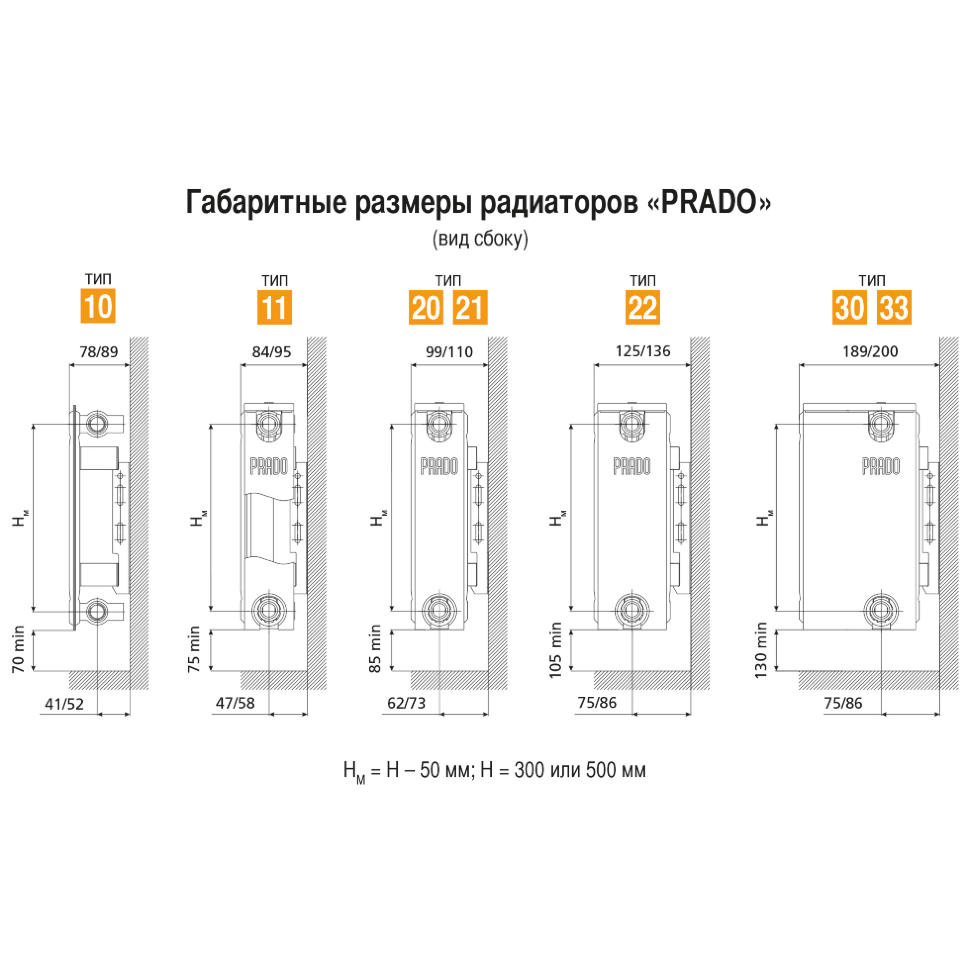 Габаритные размеры радиаторов «PRADO»
(вид сбоку)

ТИП
10
78/89
$H_м$
70 min
41/52

ТИП
11
84/95
PRADO
$H_м$
75 min
47/58

ТИП
20 21
99/110
PRADO
$H_м$
85 min
62/73

ТИП
22
125/136
PRADO
$H_м$
105 min
75/86

ТИП
30 33
189/200
PRADO
$H_м$
130 min
75/86

$H_м$ = H – 50 мм; H = 300 или 500 мм