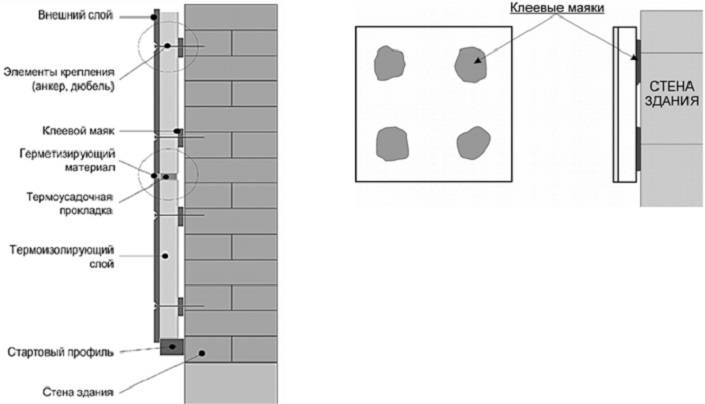 Внешний слой

Элементы крепления (анкер, дюбель)

Клеевой маяк

Герметизирующий материал

Термоусадочная прокладка

Термоизолирующий слой

Стартовый профиль

Стена здания

Клеевые маяки

СТЕНА ЗДАНИЯ