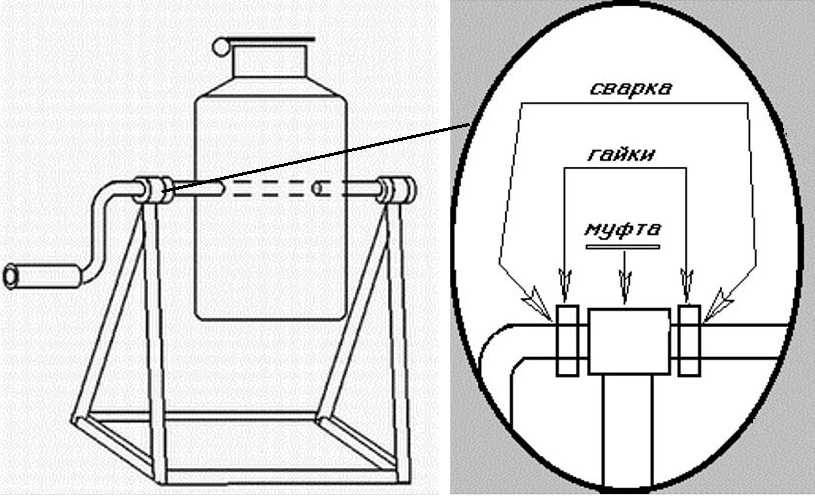 сварка
гайки
муфта