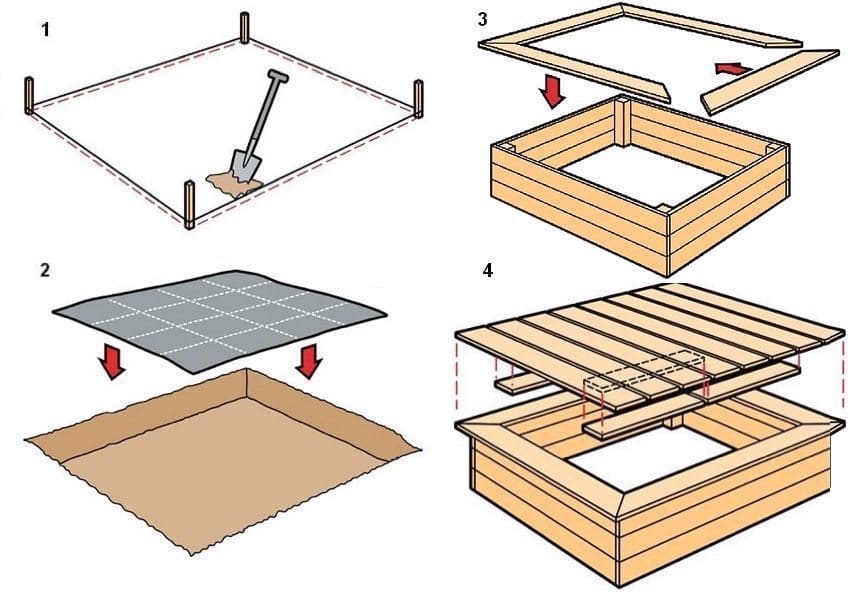 1
3
2
4