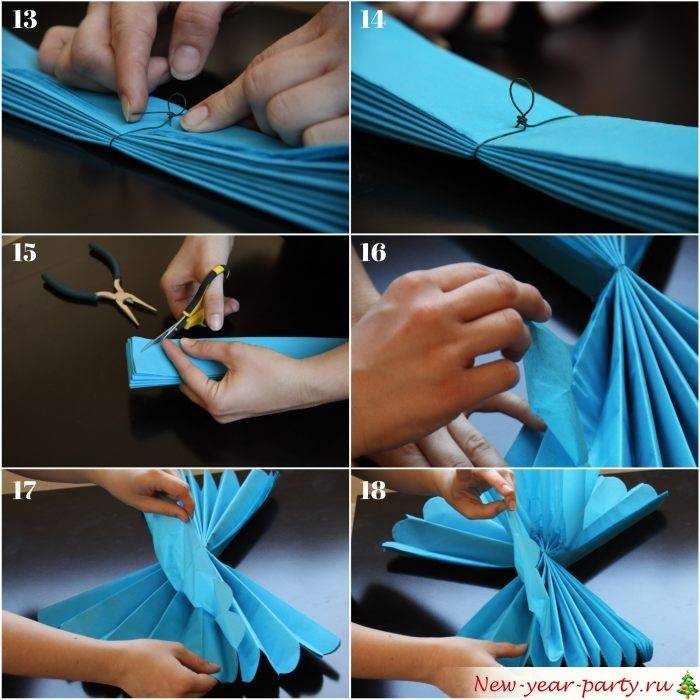 13

14

15

16

17

18

New-year-party.ru