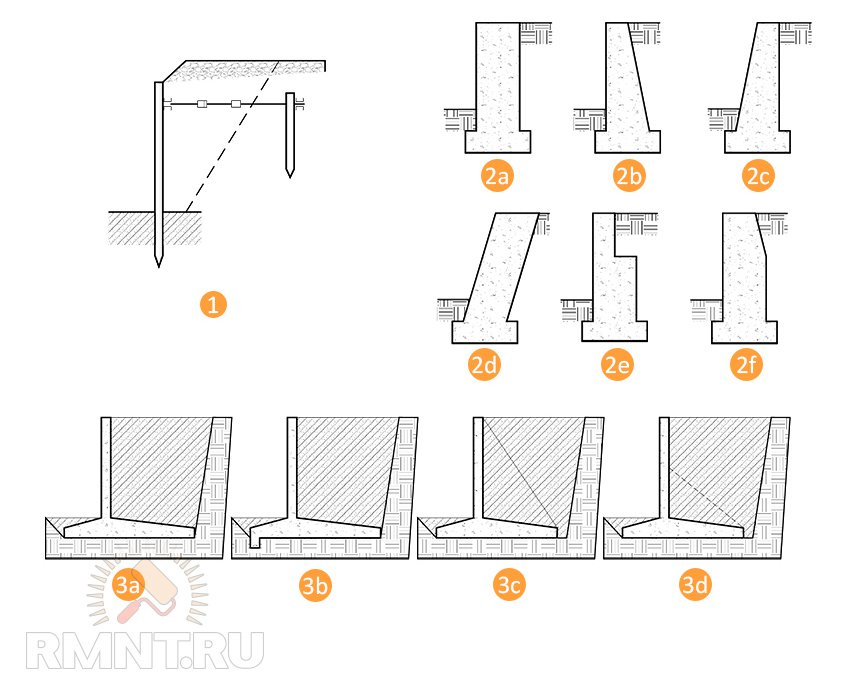 1

2a 2b 2c

2d 2e 2f

3a 3b 3c 3d

RMNT.RU