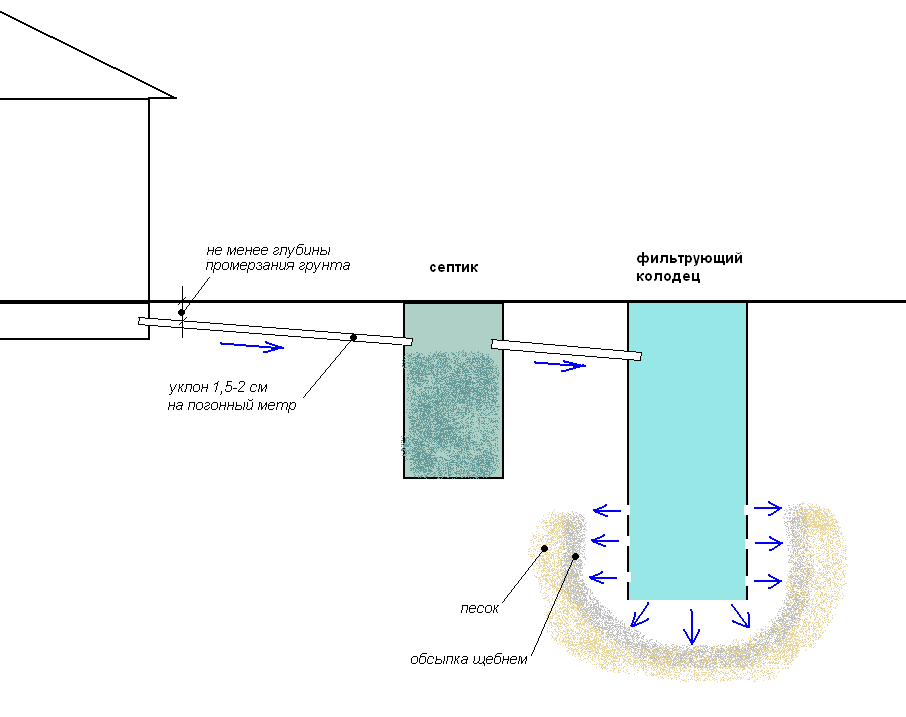 не менее глубины промерзания грунта

септик

фильтрующий колодец

уклон 1,5-2 см на погонный метр

песок

обсыпка щебнем