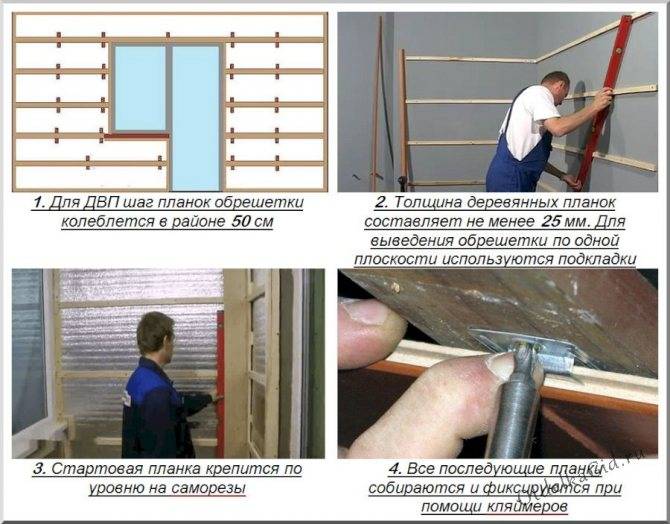 1. Для ДВП шаг планок обрешетки колеблется в районе 50 см

2. Толщина деревянных планок составляет не менее 25 мм. Для выведения обрешетки по одной плоскости используются подкладки

3. Стартовая планка крепится по уровню на саморезы

4. Все последующие планки собираются и фиксируются при помощи кляймеров

OtdelkaGid.ru