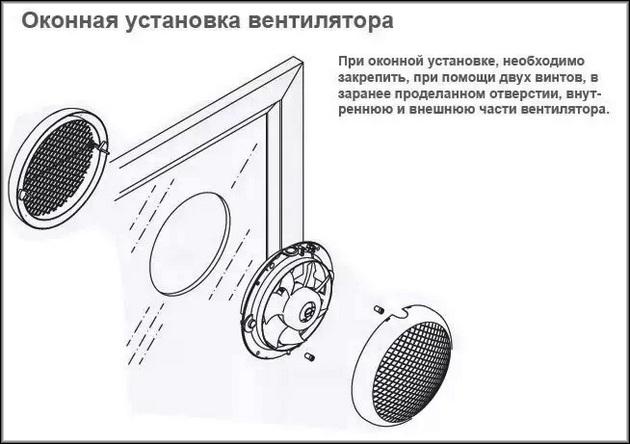 Оконная установка вентилятора

При оконной установке, необходимо закрепить, при помощи двух винтов, в заранее проделанном отверстии, внутреннюю и внешнюю части вентилятора.