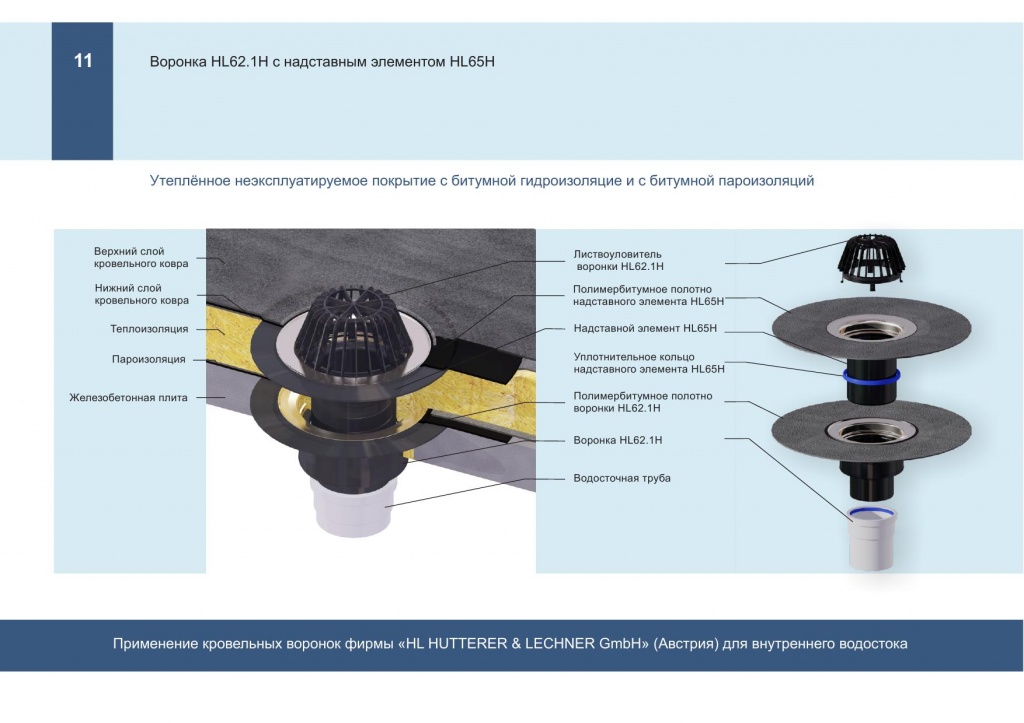 11

Воронка HL62.1H с надставным элементом HL65H

Утеплённое неэксплуатируемое покрытие с битумной гидроизоляцие и с битумной пароизоляций

Верхний слой кровельного ковра

Нижний слой кровельного ковра

Теплоизоляция

Пароизоляция

Железобетонная плита

Листвоуловитель воронки HL62.1H

Полимербитумное полотно надставного элемента HL65H

Надставной элемент HL65H

Уплотнительное кольцо надставного элемента HL65H

Полимербитумное полотно воронки HL62.1H

Воронка HL62.1H

Водосточная труба

Применение кровельных воронок фирмы «HL HUTTERER & LECHNER GmbH» (Австрия) для внутреннего водостока