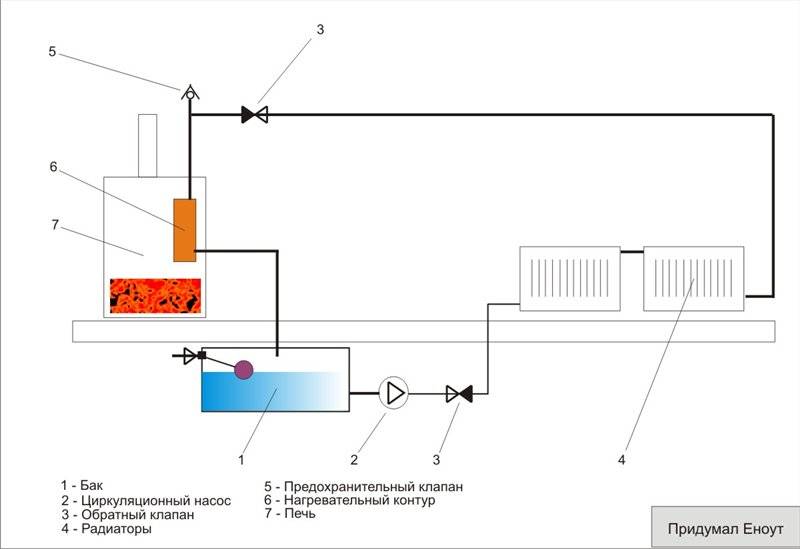 5

3

6

7

1

2

3

4

1 - Бак
2 - Циркуляционный насос
3 - Обратный клапан
4 - Радиаторы

5 - Предохранительный клапан
6 - Нагревательный контур
7 - Печь

Придумал Еноут