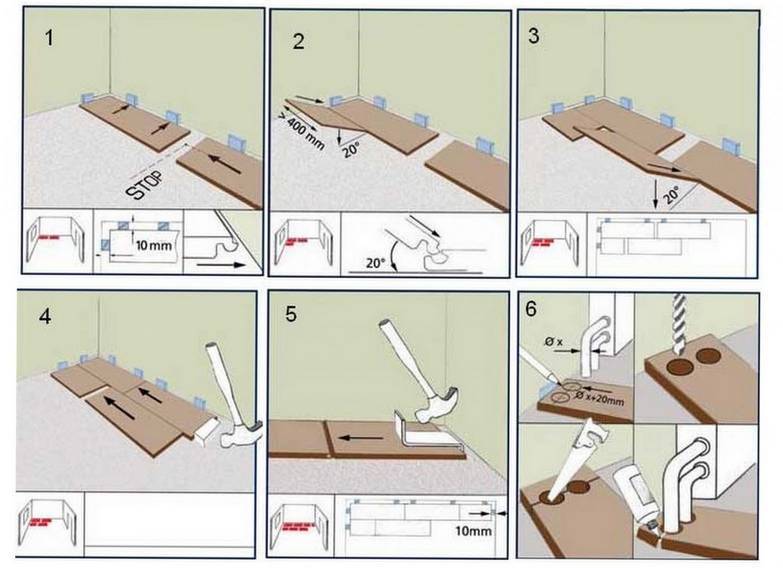 1

STOP

10 mm

2

> 400 mm

20°

20°

3

20°

4

5

10mm

6

Ø x

Ø x+20mm