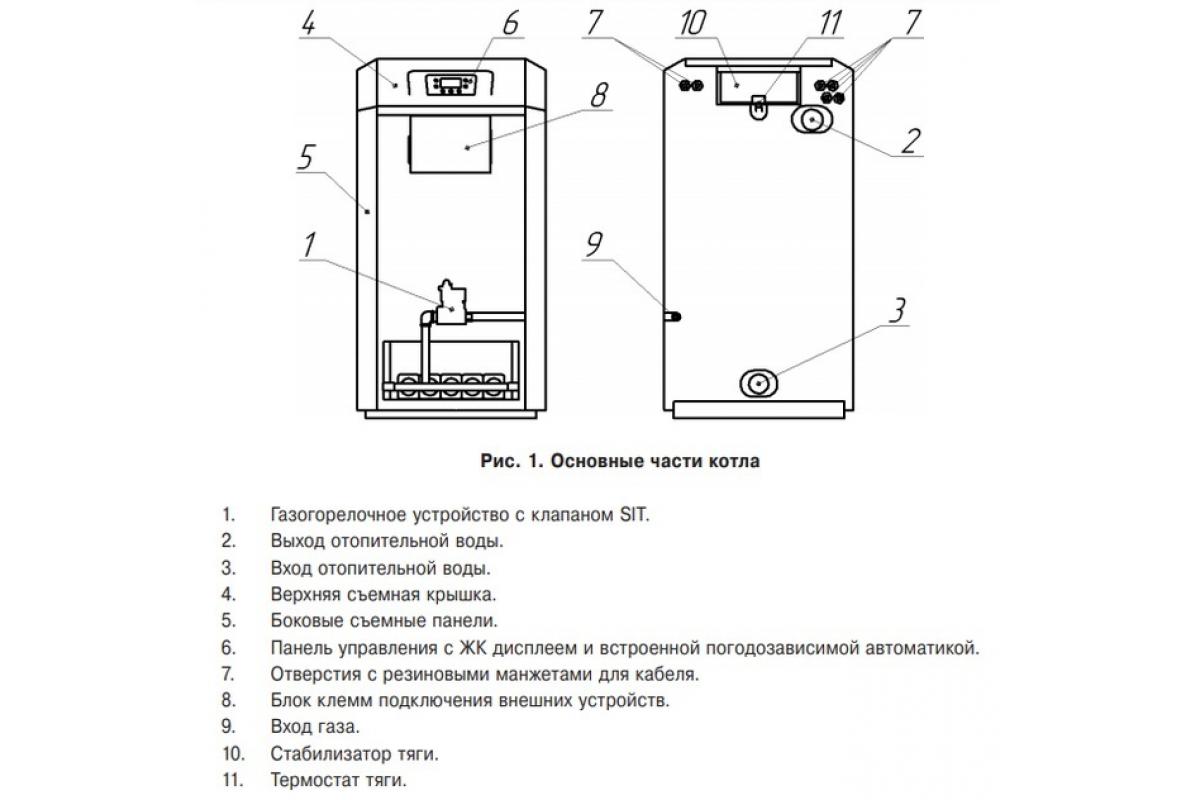 4
6
8
5
1
7
10
11
7
2
9
3

Рис. 1. Основные части котла

1. Газогорелочное устройство с клапаном SIT.
2. Выход отопительной воды.
3. Вход отопительной воды.
4. Верхняя съемная крышка.
5. Боковые съемные панели.
6. Панель управления с ЖК дисплеем и встроенной погодозависимой автоматикой.
7. Отверстия с резиновыми манжетами для кабеля.
8. Блок клемм подключения внешних устройств.
9. Вход газа.
10. Стабилизатор тяги.
11. Термостат тяги.