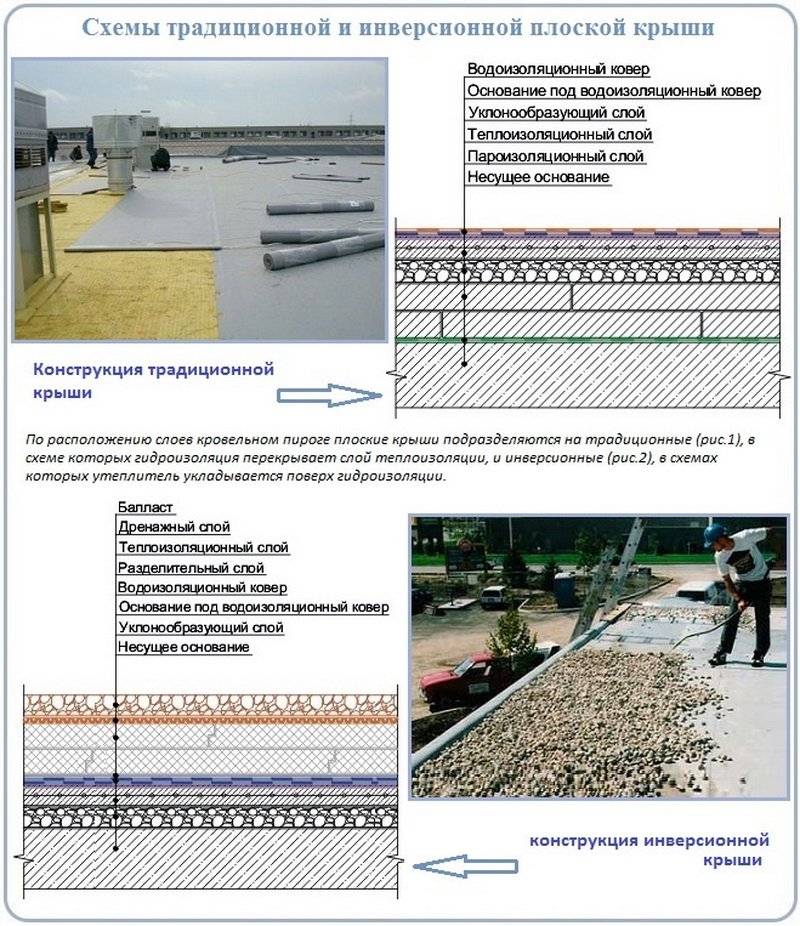 Схемы традиционной и инверсионной плоской крыши

Водоизоляционный ковер
Основание под водоизоляционный ковер
Уклонообразующий слой
Теплоизоляционный слой
Пароизоляционный слой
Несущее основание

Конструкция традиционной крыши

По расположению слоев кровельном пироге плоские крыши подразделяются на традиционные (рис.1), в схеме которых гидроизоляция перекрывает слой теплоизоляции, и инверсионные (рис.2), в схемах которых утеплитель укладывается поверх гидроизоляции.

Балласт
Дренажный слой
Теплоизоляционный слой
Разделительный слой
Водоизоляционный ковер
Основание под водоизоляционный ковер
Уклонообразующий слой
Несущее основание

конструкция инверсионной крыши