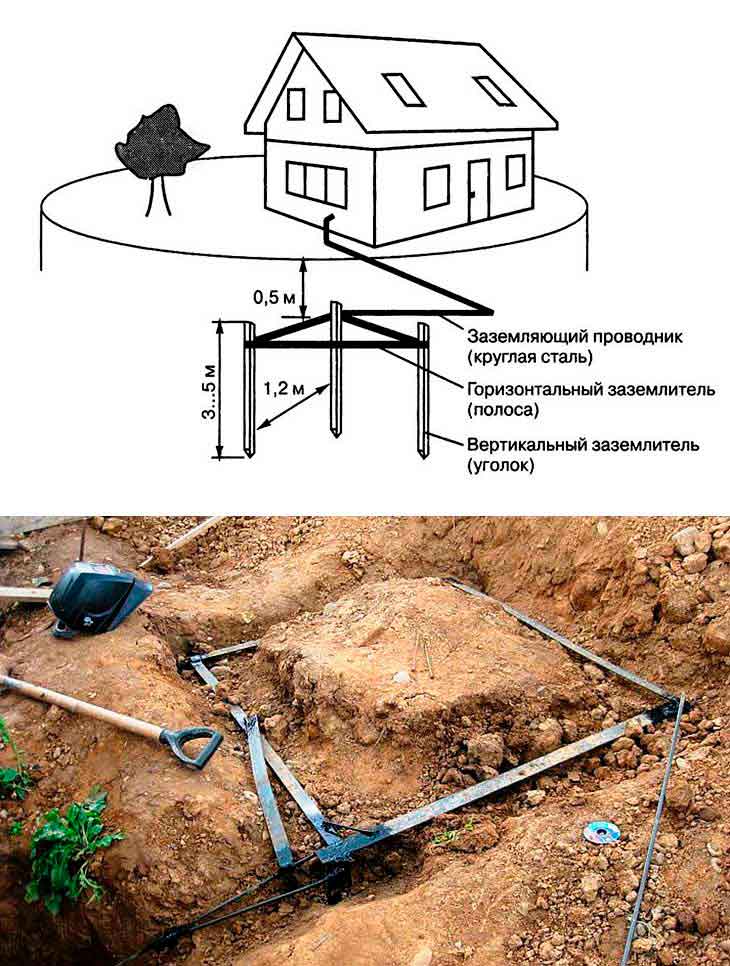 0,5 м

3...5 м

1,2 м

Заземляющий проводник (круглая сталь)

Горизонтальный заземлитель (полоса)

Вертикальный заземлитель (уголок)