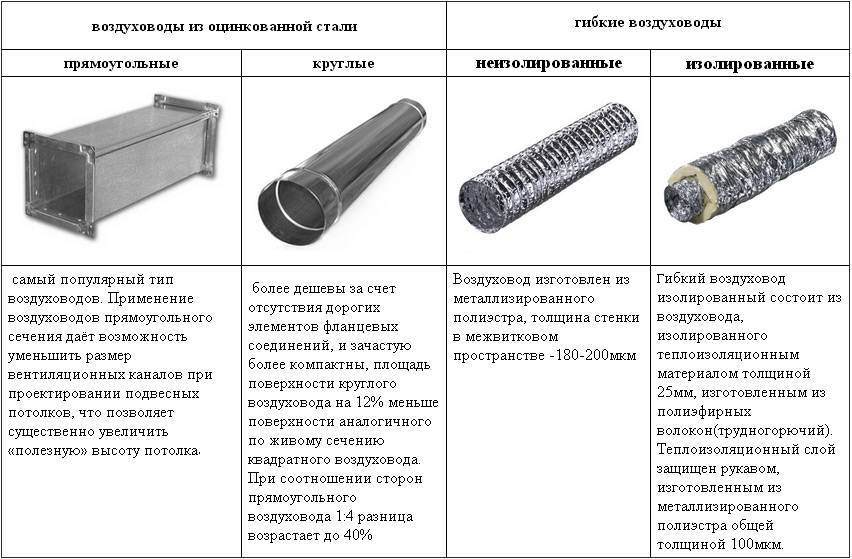 | воздуховоды из оцинкованной стали | | гибкие воздуховоды | |
|---|---|---|---|
| прямоугольные | круглые | неизолированные | изолированные |
| | | | |
| самый популярный тип воздуховодов. Применение воздуховодов прямоугольного сечения даёт возможность уменьшить размер вентиляционных каналов при проектировании подвесных потолков, что позволяет существенно увеличить «полезную» высоту потолка. | более дешевы за счет отсутствия дорогих элементов фланцевых соединений, и зачастую более компактны, площадь поверхности круглого воздуховода на 12% меньше поверхности аналогичного по живому сечению квадратного воздуховода. При соотношении сторон прямоугольного воздуховода 1:4 разница возрастает до 40% | Воздуховод изготовлен из металлизированного полиэстра, толщина стенки в межвитковом пространстве -180-200мкм | Гибкий воздуховод изолированный состоит из воздуховода, изолированного теплоизоляционным материалом толщиной 25мм, изготовленным из полиэфирных волокон(трудногорючий). Теплоизоляционный слой защищен рукавом, изготовленным из металлизированного полиэстра общей толщиной 100мкм. |