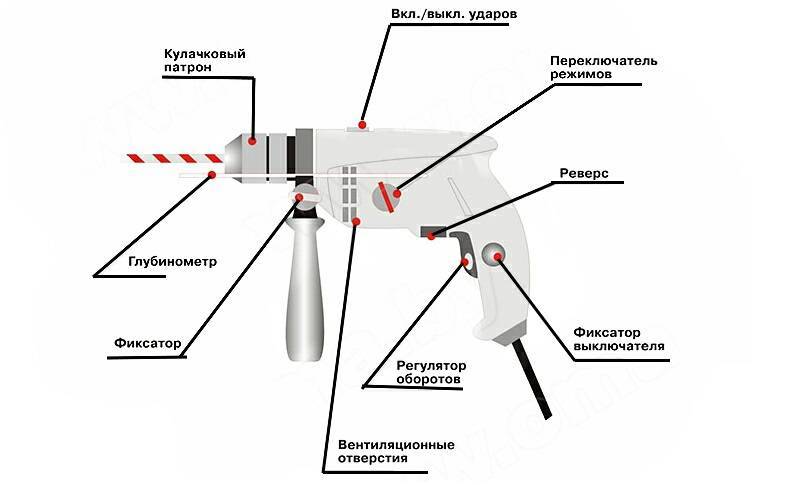 Вкл./выкл. ударов

Кулачковый патрон

Переключатель режимов

Реверс

Глубинометр

Фиксатор

Фиксатор выключателя

Регулятор оборотов

Вентиляционные отверстия