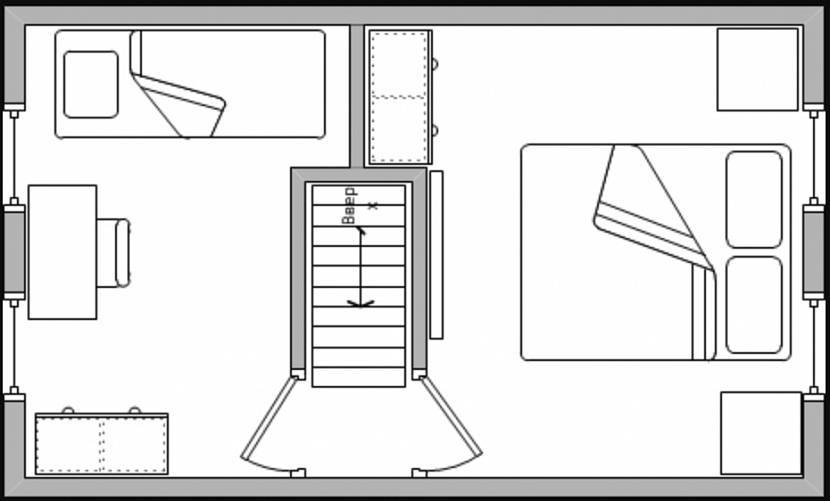 Вверх