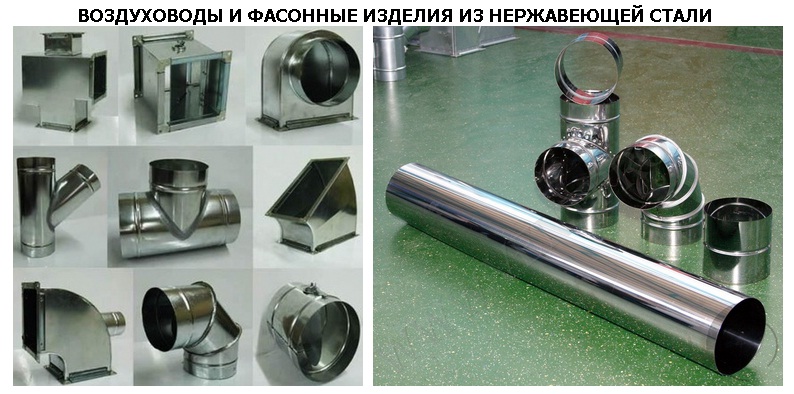 ВОЗДУХОВОДЫ И ФАСОННЫЕ ИЗДЕЛИЯ ИЗ НЕРЖАВЕЮЩЕЙ СТАЛИ