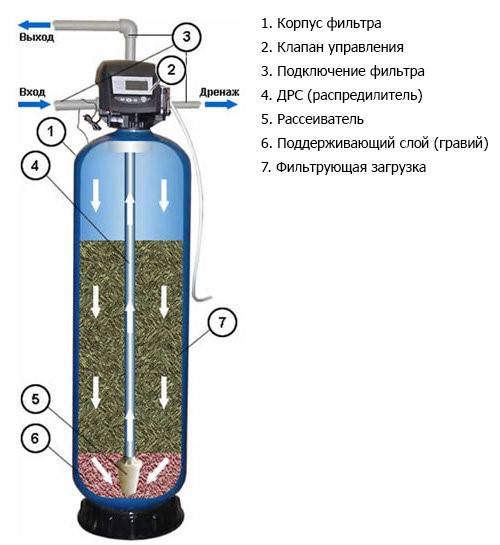 Выход
3
2
Вход
Дренаж
1
4
7
5
6

1. Корпус фильтра
2. Клапан управления
3. Подключение фильтра
4. ДРС (распредилитель)
5. Рассеиватель
6. Поддерживающий слой (гравий)
7. Фильтрующая загрузка