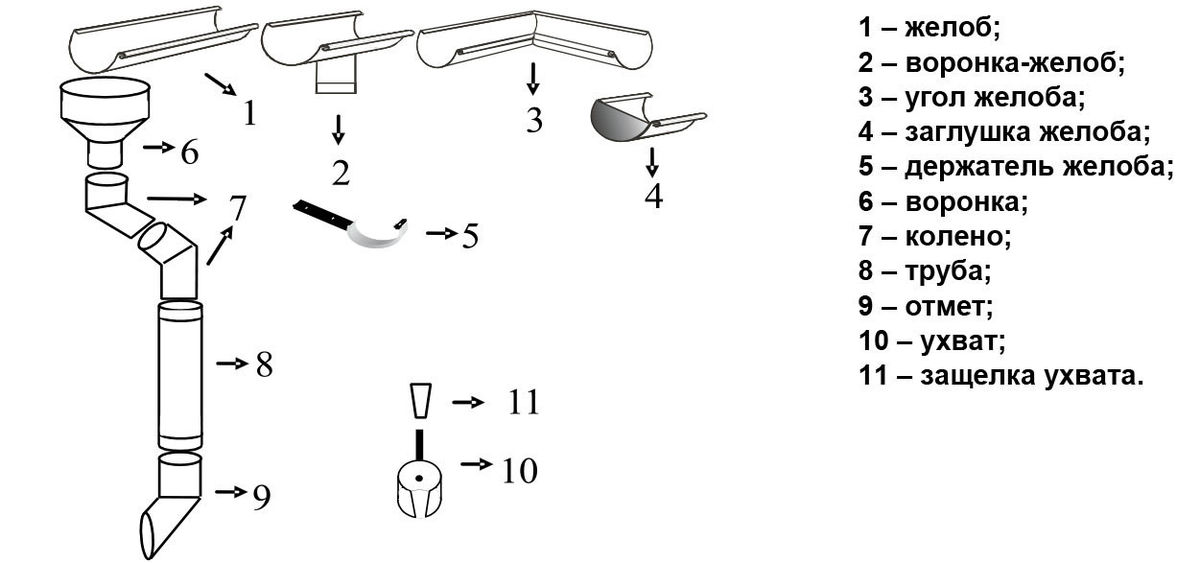 1
2
3
4
6
7
5
8
11
10
9

1 – желоб;
2 – воронка-желоб;
3 – угол желоба;
4 – заглушка желоба;
5 – держатель желоба;
6 – воронка;
7 – колено;
8 – труба;
9 – отмет;
10 – ухват;
11 – защелка ухвата.