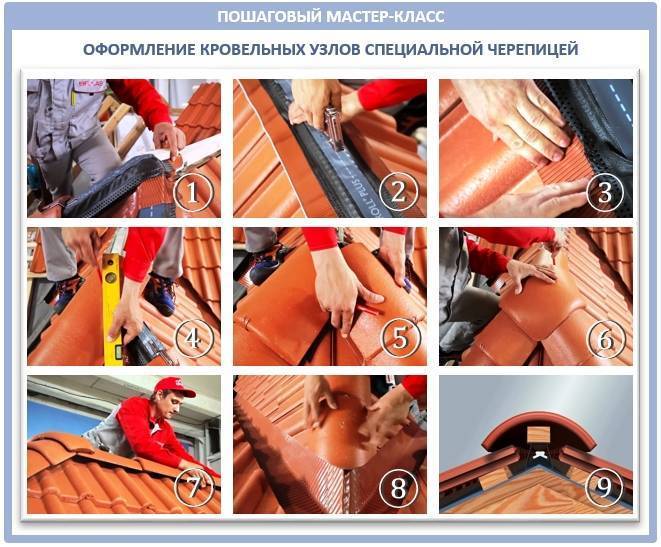 ПОШАГОВЫЙ МАСТЕР-КЛАСС

ОФОРМЛЕНИЕ КРОВЕЛЬНЫХ УЗЛОВ СПЕЦИАЛЬНОЙ ЧЕРЕПИЦЕЙ

1

2

3

4

5

6

7

8

9