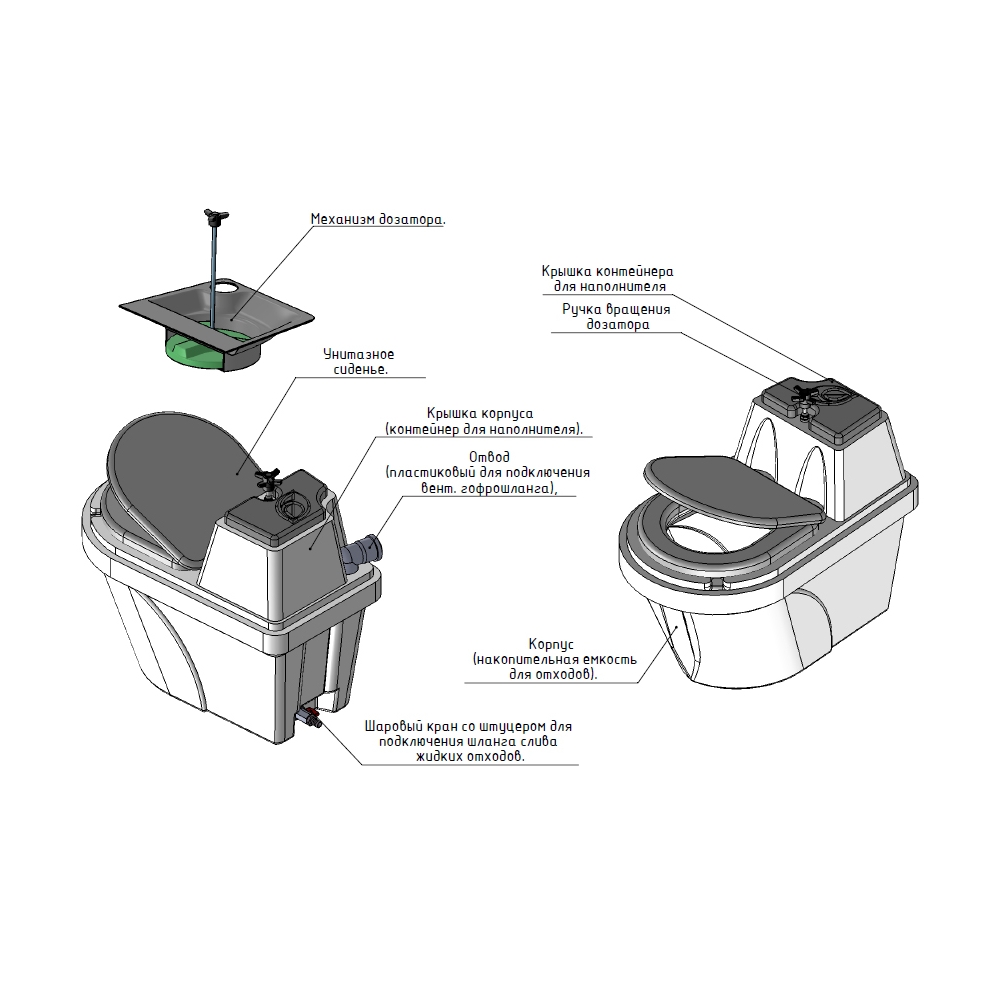 Механизм дозатора.

Унитазное сиденье.

Крышка корпуса (контейнер для наполнителя).

Отвод (пластиковый для подключения вент. гофрошланга),

Шаровый кран со штуцером для подключения шланга слива жидких отходов.

Крышка контейнера для наполнителя

Ручка вращения дозатора

Корпус (накопительная емкость для отходов).