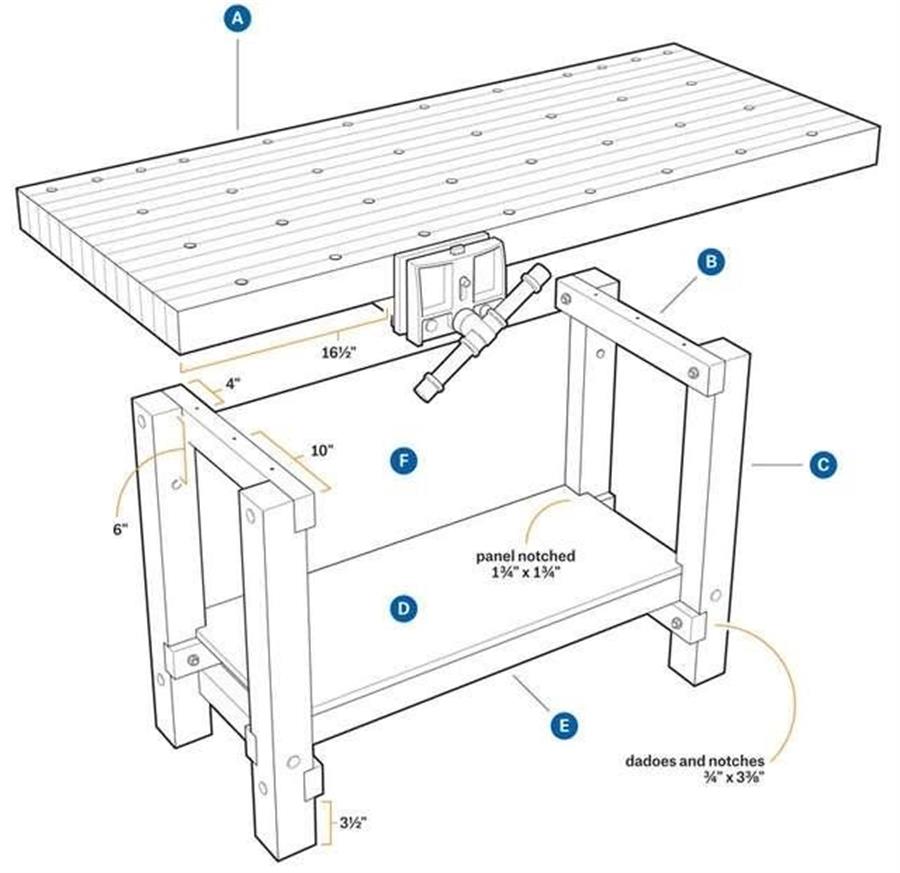 A

B

16½"

4"

10"

F

C

6"

panel notched
1¾" x 1¾"

D

E

dadoes and notches
¾" x 3⅜"

3½"