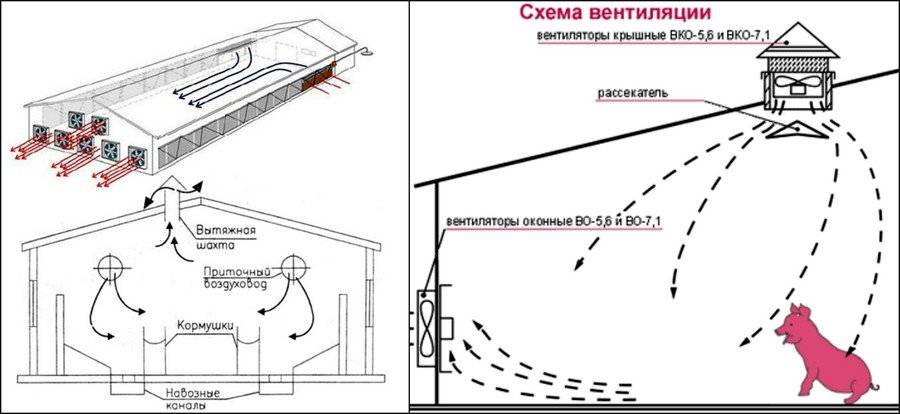 Вытяжная шахта

Приточный воздуховод

Кормушки

Навозные каналы

Схема вентиляции

вентиляторы крышные ВКО-5,6 и ВКО-7,1

рассекатель

вентиляторы оконные ВО-5,6 и ВО-7,1