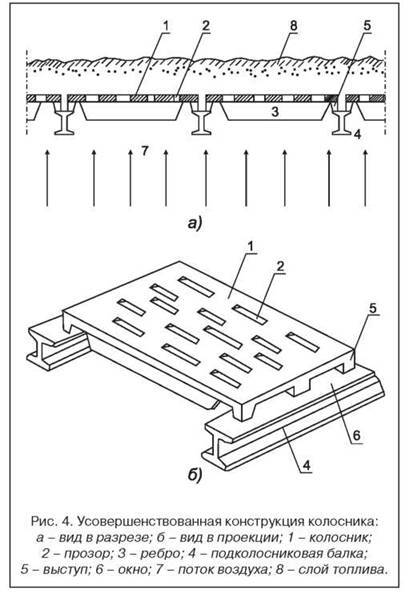 1
2
8
5
3
4
7
а)

1
2
5
6
4
б)

Рис. 4. Усовершенствованная конструкция колосника: а – вид в разрезе; б – вид в проекции; 1 – колосник; 2 – прозор; 3 – ребро; 4 – подколосниковая балка; 5 – выступ; 6 – окно; 7 – поток воздуха; 8 – слой топлива.