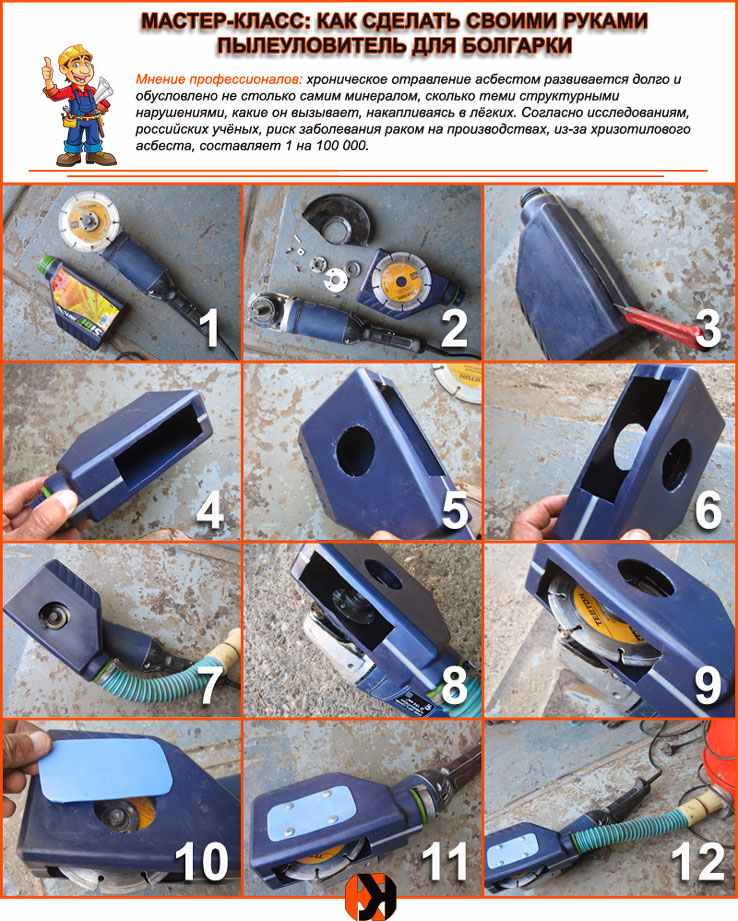 МАСТЕР-КЛАСС: КАК СДЕЛАТЬ СВОИМИ РУКАМИ ПЫЛЕУЛОВИТЕЛЬ ДЛЯ БОЛГАРКИ

Мнение профессионалов: хроническое отравление асбестом развивается долго и обусловлено не столько самим минералом, сколько теми структурными нарушениями, какие он вызывает, накапливаясь в лёгких. Согласно исследованиям, российских учёных, риск заболевания раком на производствах, из-за хризотилового асбеста, составляет 1 на 100 000.

1

2

3

4

5

6

7

8

9

10

11

12