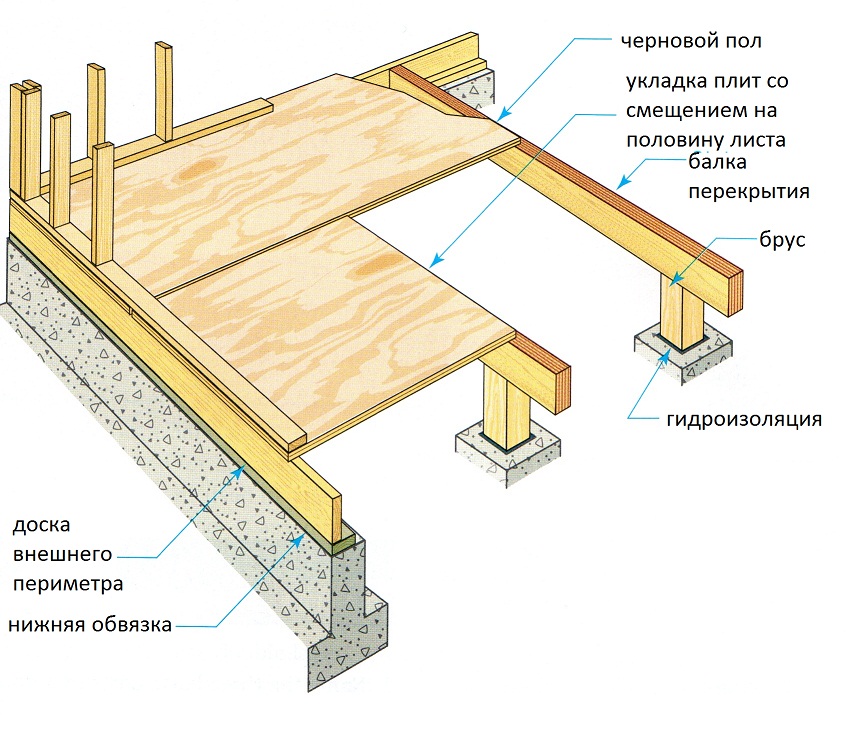 черновой пол

укладка плит со смещением на половину листа

балка перекрытия

брус

гидроизоляция

доска внешнего периметра

нижняя обвязка