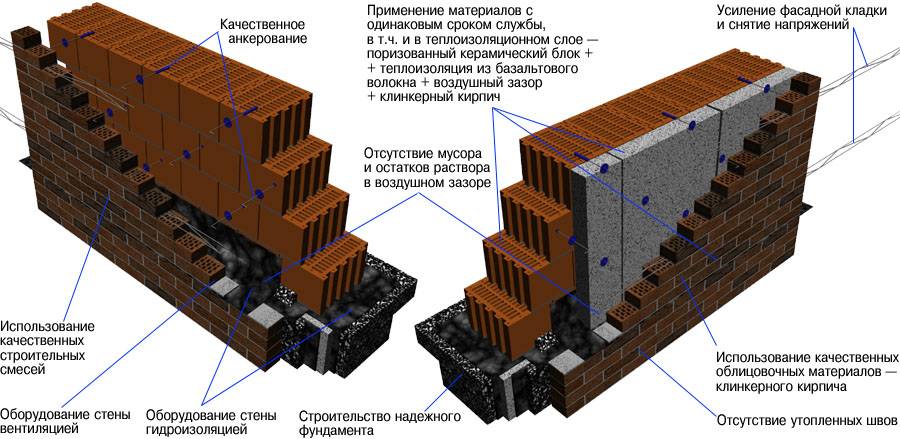 Качественное анкерование

Применение материалов с одинаковым сроком службы, в т.ч. и в теплоизоляционном слое — поризованный керамический блок + + теплоизоляция из базальтового волокна + воздушный зазор + клинкерный кирпич

Усиление фасадной кладки и снятие напряжений

Отсутствие мусора и остатков раствора в воздушном зазоре

Использование качественных строительных смесей

Оборудование стены вентиляцией

Оборудование стены гидроизоляцией

Строительство надежного фундамента

Использование качественных облицовочных материалов — клинкерного кирпича

Отсутствие утопленных швов