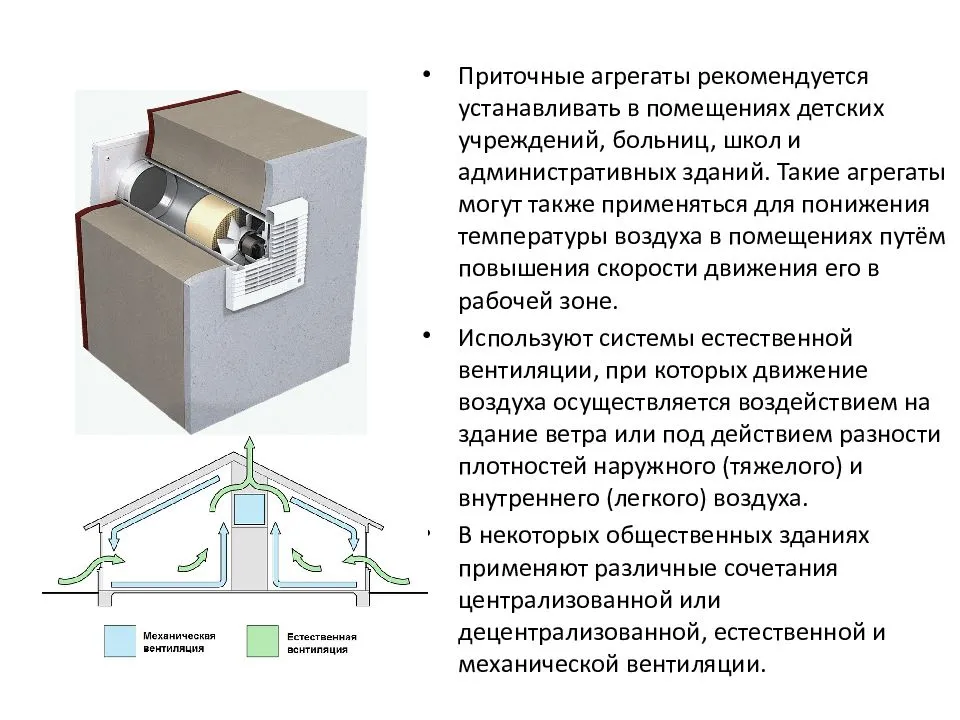 Механическая вентиляция

Естественная вентиляция

• Приточные агрегаты рекомендуется устанавливать в помещениях детских учреждений, больниц, школ и административных зданий. Такие агрегаты могут также применяться для понижения температуры воздуха в помещениях путём повышения скорости движения его в рабочей зоне.

• Используют системы естественной вентиляции, при которых движение воздуха осуществляется воздействием на здание ветра или под действием разности плотностей наружного (тяжелого) и внутреннего (легкого) воздуха.

• В некоторых общественных зданиях применяют различные сочетания централизованной или децентрализованной, естественной и механической вентиляции.