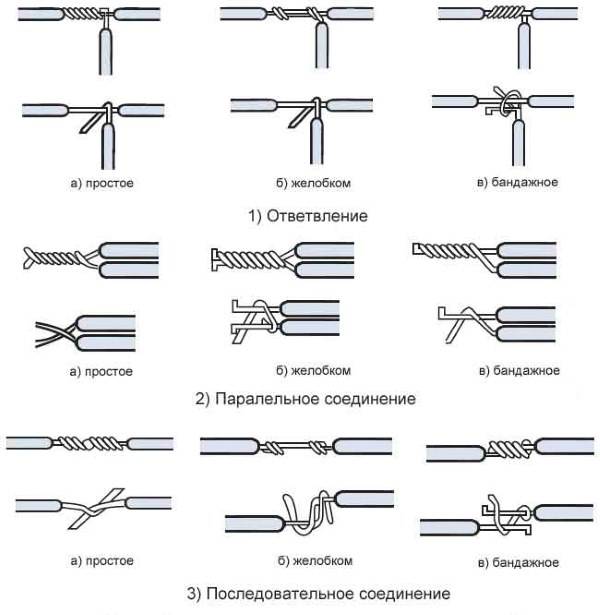 а) простое

б) желобком

в) бандажное

1) Ответвление

а) простое

б) желобком

в) бандажное

2) Паралельное соединение

а) простое

б) желобком

в) бандажное

3) Последовательное соединение