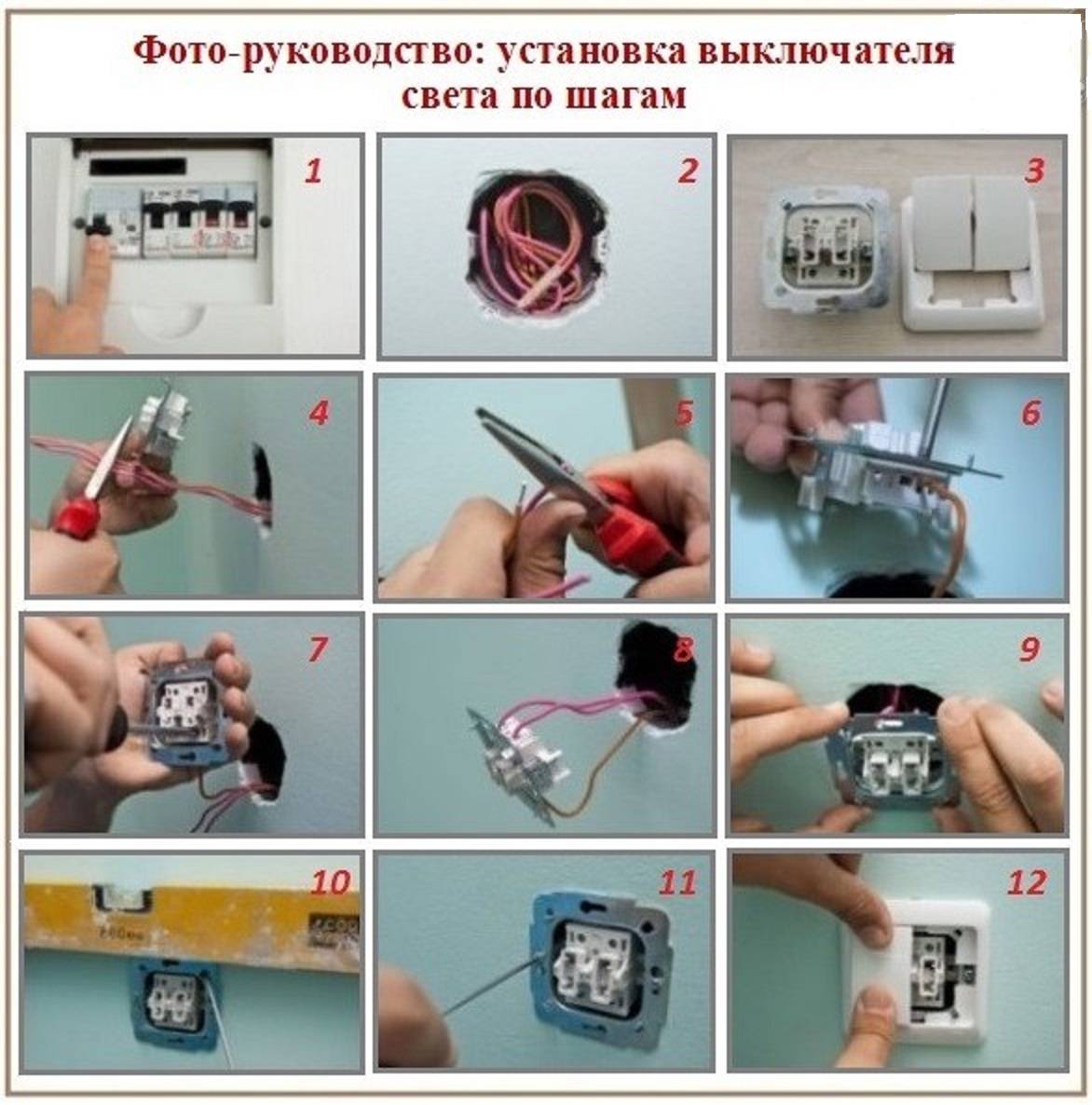 Фото-руководство: установка выключателя света по шагам

1

2

3

4

5

6

7

8

9

10

11

12