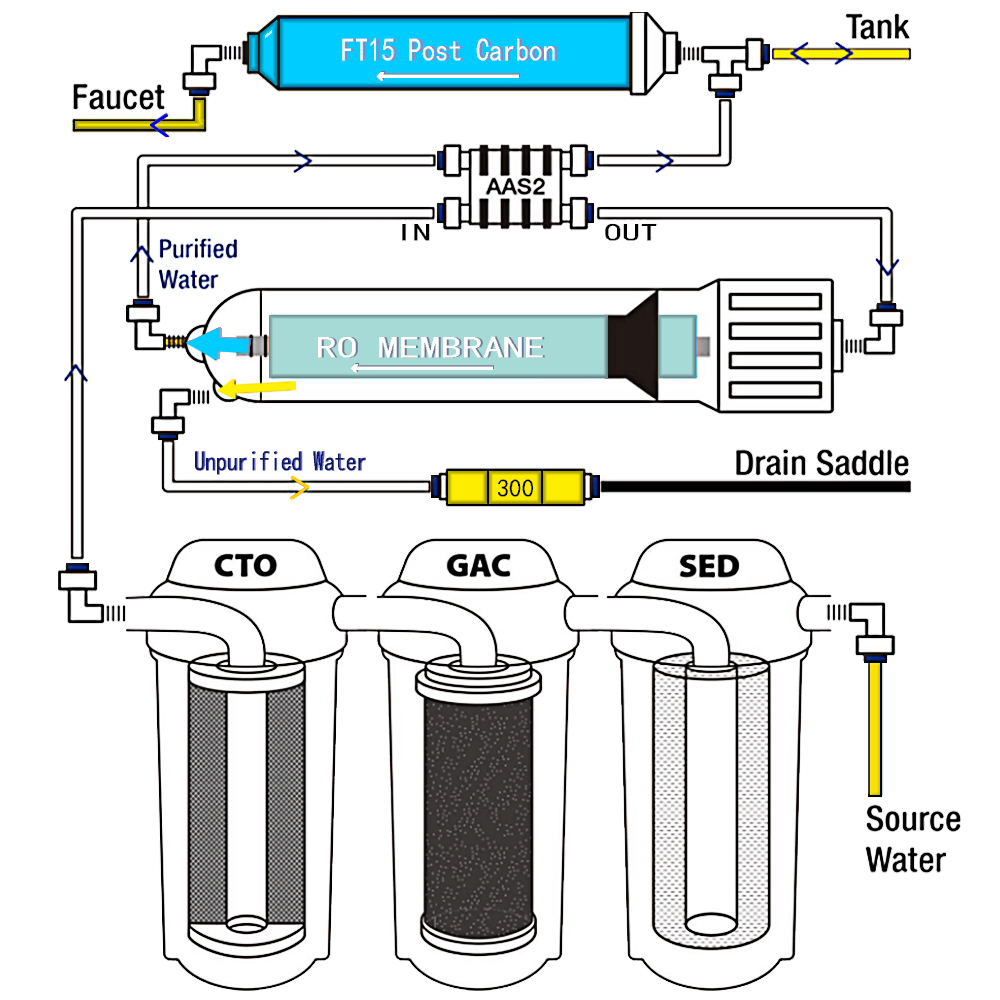 FT15 Post Carbon

Tank

Faucet

AAS2

IN

OUT

Purified Water

RO MEMBRANE

Unpurified Water

300

Drain Saddle

CTO

GAC

SED

Source Water