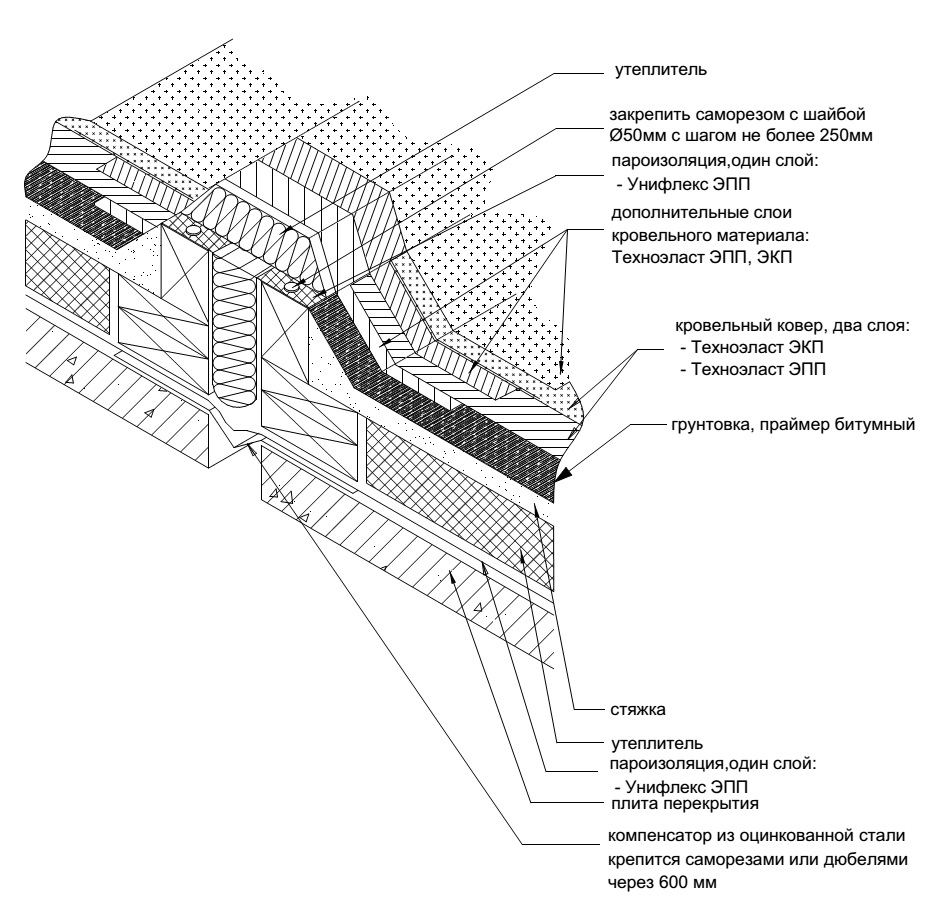 утеплитель

закрепить саморезом с шайбой Ø50мм с шагом не более 250мм

пароизоляция,один слой:
- Унифлекс ЭПП

дополнительные слои кровельного материала:
Техноэласт ЭПП, ЭКП

кровельный ковер, два слоя:
- Техноэласт ЭКП
- Техноэласт ЭПП

грунтовка, праймер битумный

стяжка

утеплитель

пароизоляция,один слой:
- Унифлекс ЭПП

плита перекрытия

компенсатор из оцинкованной стали крепится саморезами или дюбелями через 600 мм