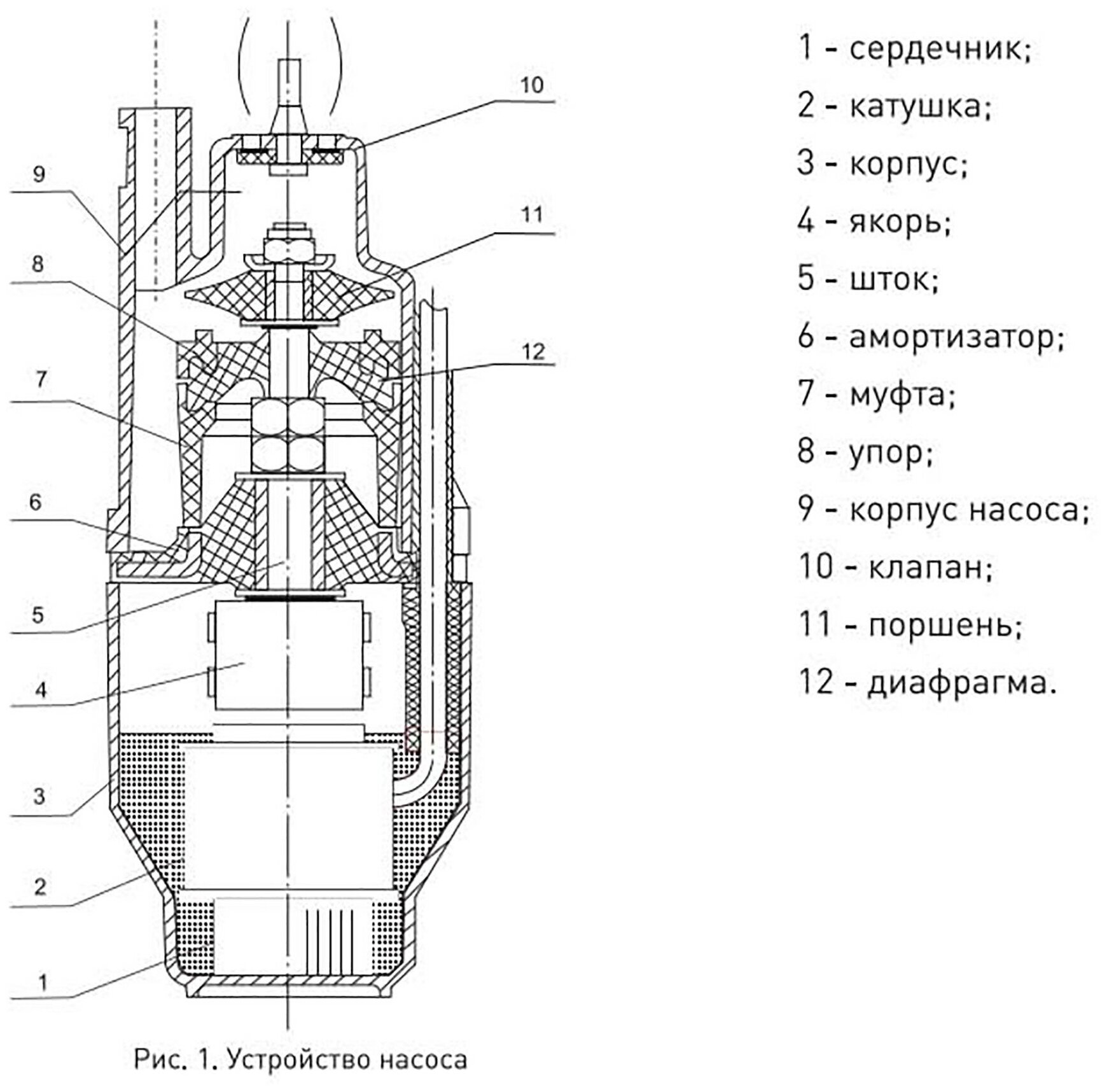 10

9

11

8

12

7

6

5

4

3

2

1

Рис. 1. Устройство насоса

1 - сердечник;

2 - катушка;

3 - корпус;

4 - якорь;

5 - шток;

6 - амортизатор;

7 - муфта;

8 - упор;

9 - корпус насоса;

10 - клапан;

11 - поршень;

12 - диафрагма.