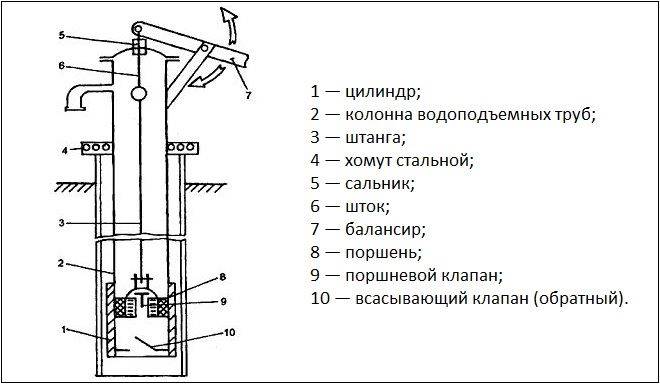 5
6
7
4
3
2
8
9
1
10

1 — цилиндр;
2 — колонна водоподъемных труб;
3 — штанга;
4 — хомут стальной;
5 — сальник;
6 — шток;
7 — балансир;
8 — поршень;
9 — поршневой клапан;
10 — всасывающий клапан (обратный).