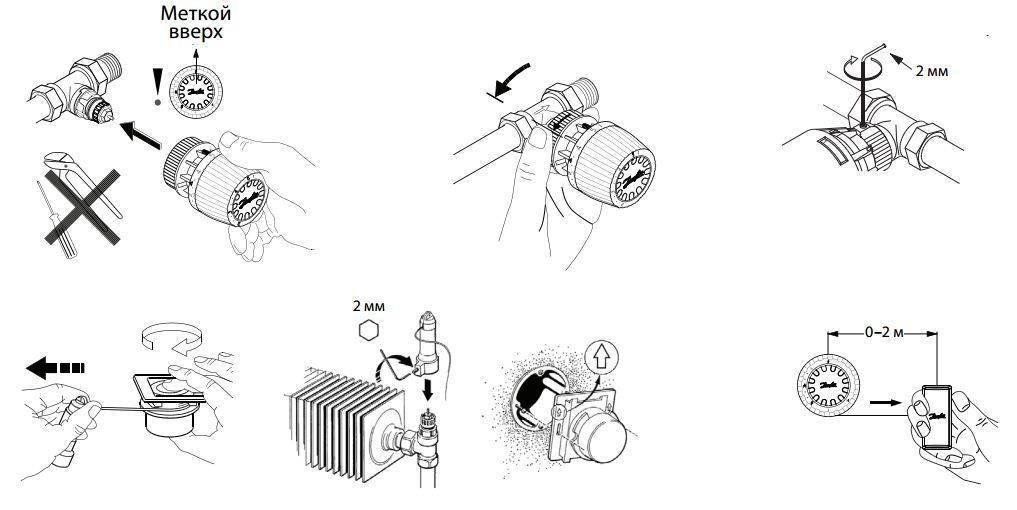 Меткой вверх

!

2 мм

2 мм

0–2 м