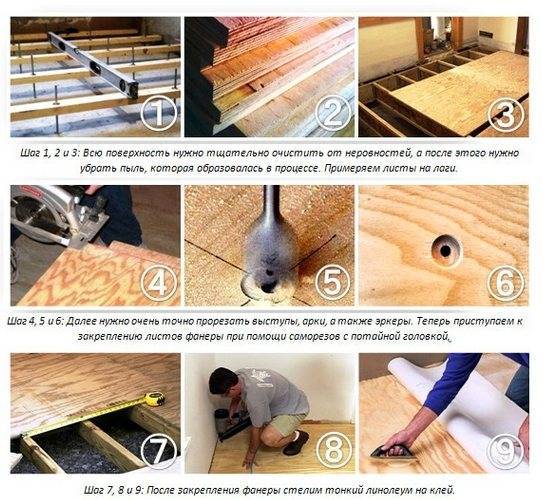 1

2

3

Шаг 1, 2 и 3: Всю поверхность нужно тщательно очистить от неровностей, а после этого нужно убрать пыль, которая образовалась в процессе. Примеряем листы на лаги.

4

5

6

Шаг 4, 5 и 6: Далее нужно очень точно прорезать выступы, арки, а также эркеры. Теперь приступаем к закреплению листов фанеры при помощи саморезов с потайной головкой.

7

8

9

Шаг 7, 8 и 9: После закрепления фанеры стелим тонкий линолеум на клей.