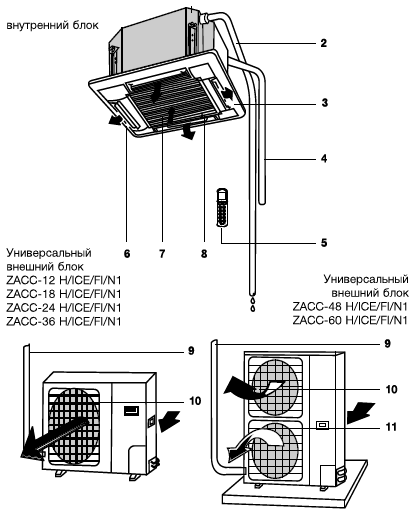 внутренний блок

2

3

4

5

6

7

8

Универсальный внешний блок
ZACC-12 H/ICE/FI/N1
ZACC-18 H/ICE/FI/N1
ZACC-24 H/ICE/FI/N1
ZACC-36 H/ICE/FI/N1

Универсальный внешний блок
ZACC-48 H/ICE/FI/N1
ZACC-60 H/ICE/FI/N1

9

10

9

10

11